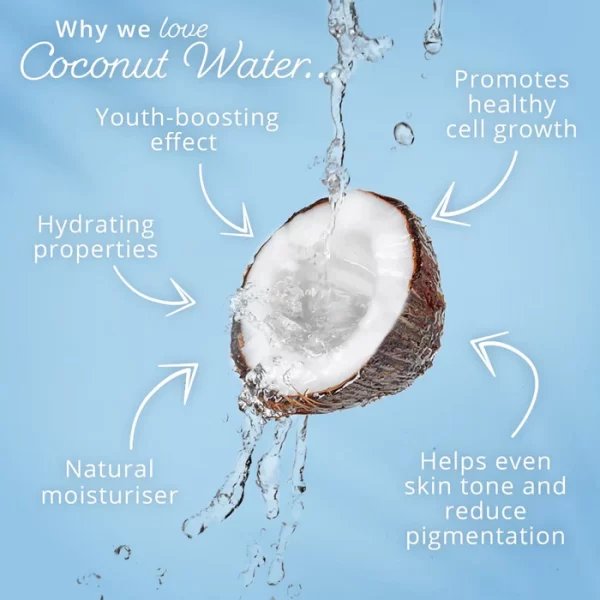 Why we love Coconut Water...

Youth-boosting effect

Promotes healthy cell growth

Hydrating properties

Natural moisturiser

Helps even skin tone and reduce pigmentation